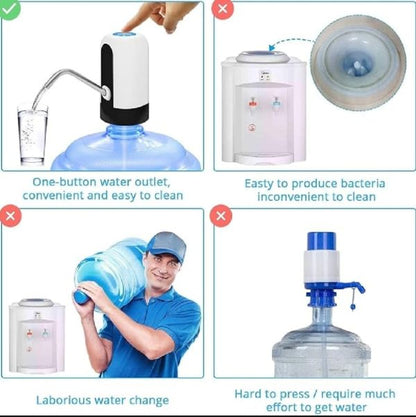 One-button water outlet, convenient and easy to clean

Easty to produce bacteria inconvenient to clean

Laborious water change

Hard to press / require much effort to get water